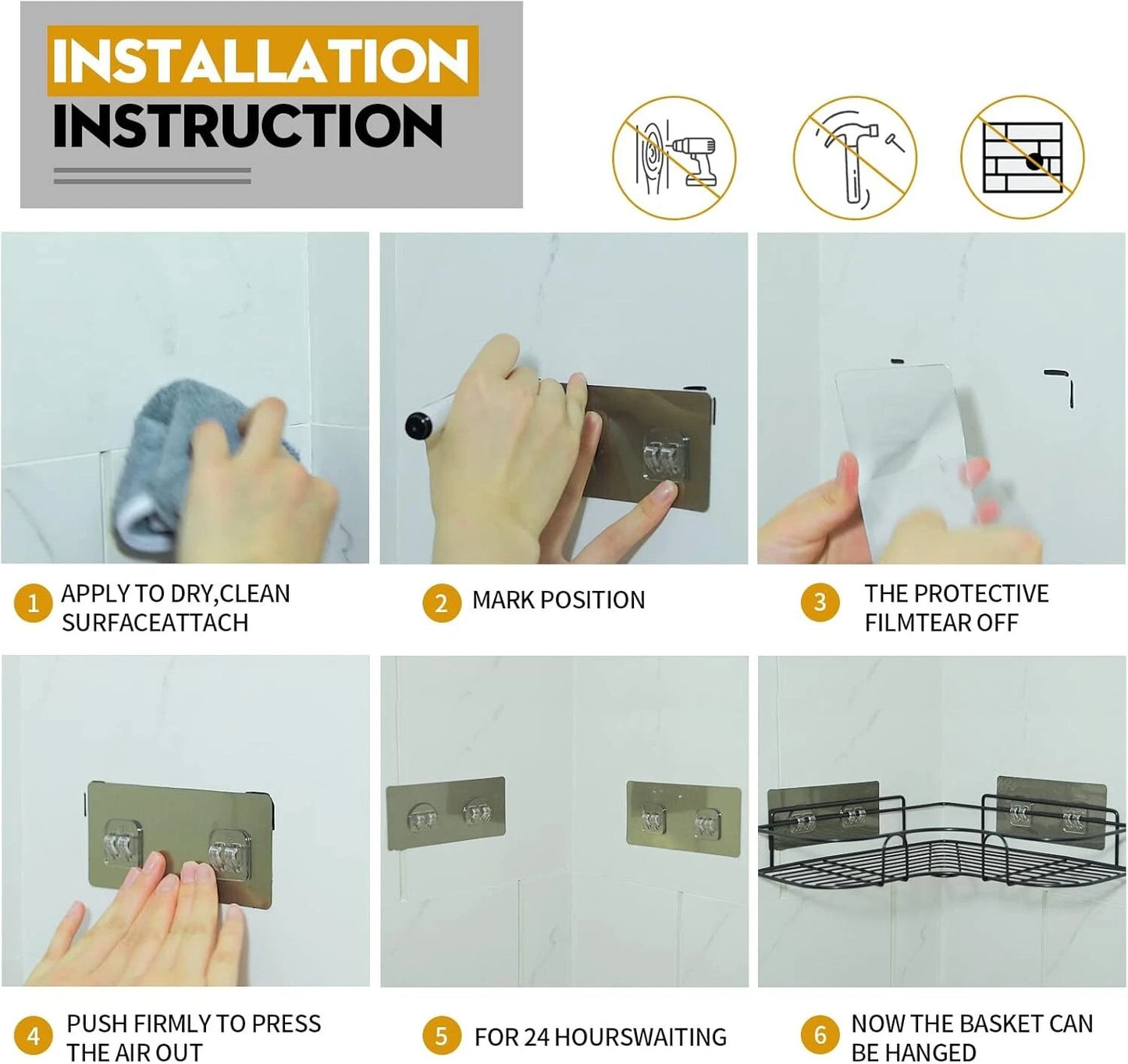 INSTALLATION
INSTRUCTION

1 APPLY TO DRY,CLEAN SURFACEATTACH

2 MARK POSITION

3 THE PROTECTIVE FILMTEAR OFF

4 PUSH FIRMLY TO PRESS THE AIR OUT

5 FOR 24 HOURSWAITING

6 NOW THE BASKET CAN BE HANGED